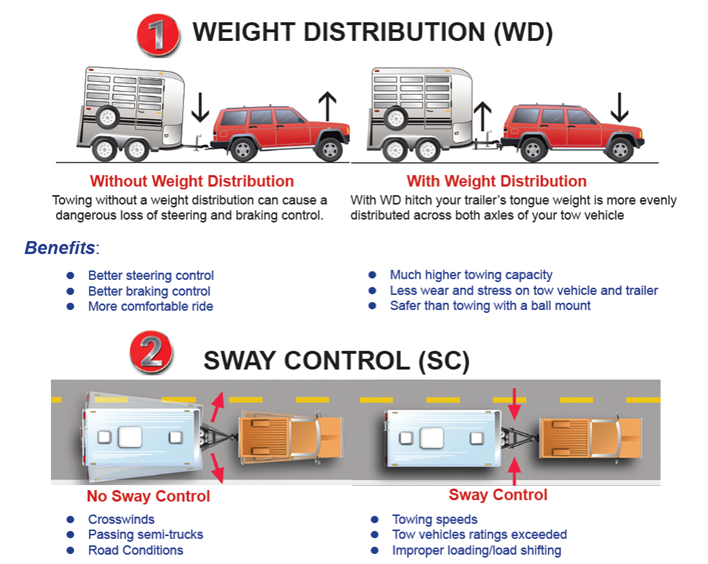 1 WEIGHT DISTRIBUTION (WD)

Without Weight Distribution
Towing without a weight distribution can cause a dangerous loss of steering and braking control.

With Weight Distribution
With WD hitch your trailer's tongue weight is more evenly distributed across both axles of your tow vehicle

Benefits:

- Better steering control
- Better braking control
- More comfortable ride

- Much higher towing capacity
- Less wear and stress on tow vehicle and trailer
- Safer than towing with a ball mount

2 SWAY CONTROL (SC)

No Sway Control

- Crosswinds
- Passing semi-trucks
- Road Conditions

Sway Control

- Towing speeds
- Tow vehicles ratings exceeded
- Improper loading/load shifting